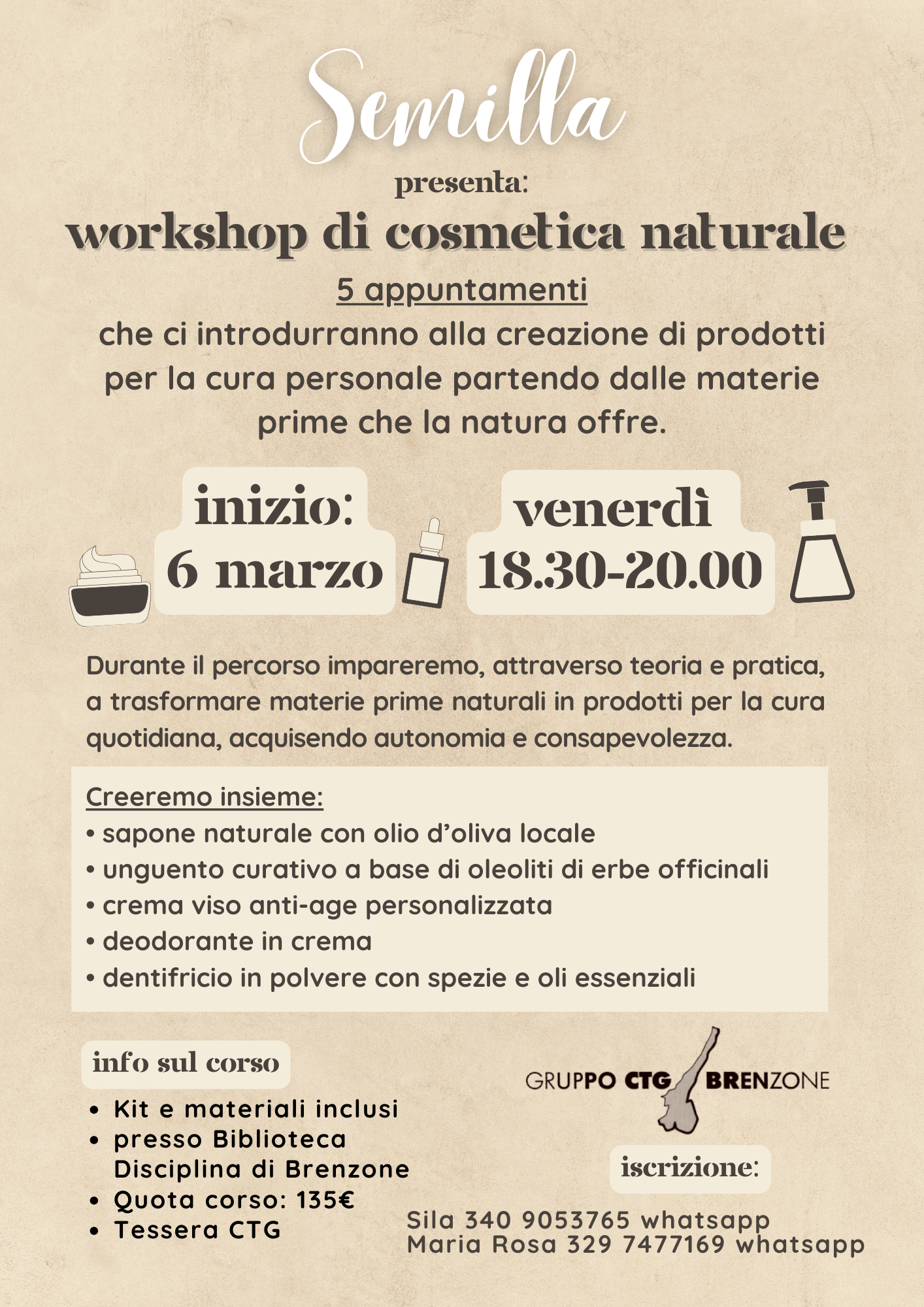 Semilla

presenta:

workshop di cosmetica naturale

5 appuntamenti

che ci introdurranno alla creazione di prodotti per la cura personale partendo dalle materie prime che la natura offre.

inizio:
6 marzo

venerdì
18.30-20.00

Durante il percorso impareremo, attraverso teoria e pratica, a trasformare materie prime naturali in prodotti per la cura quotidiana, acquisendo autonomia e consapevolezza.

Creeremo insieme:
• sapone naturale con olio d'oliva locale
• unguento curativo a base di oleoliti di erbe officinali
• crema viso anti-age personalizzata
• deodorante in crema
• dentifricio in polvere con spezie e oli essenziali

info sul corso

• Kit e materiali inclusi
• presso Biblioteca Disciplina di Brenzone
• Quota corso: 135€
• Tessera CTG

GRUPPO CTG BRENZONE

iscrizione:

Sila 340 9053765 whatsapp
Maria Rosa 329 7477169 whatsapp